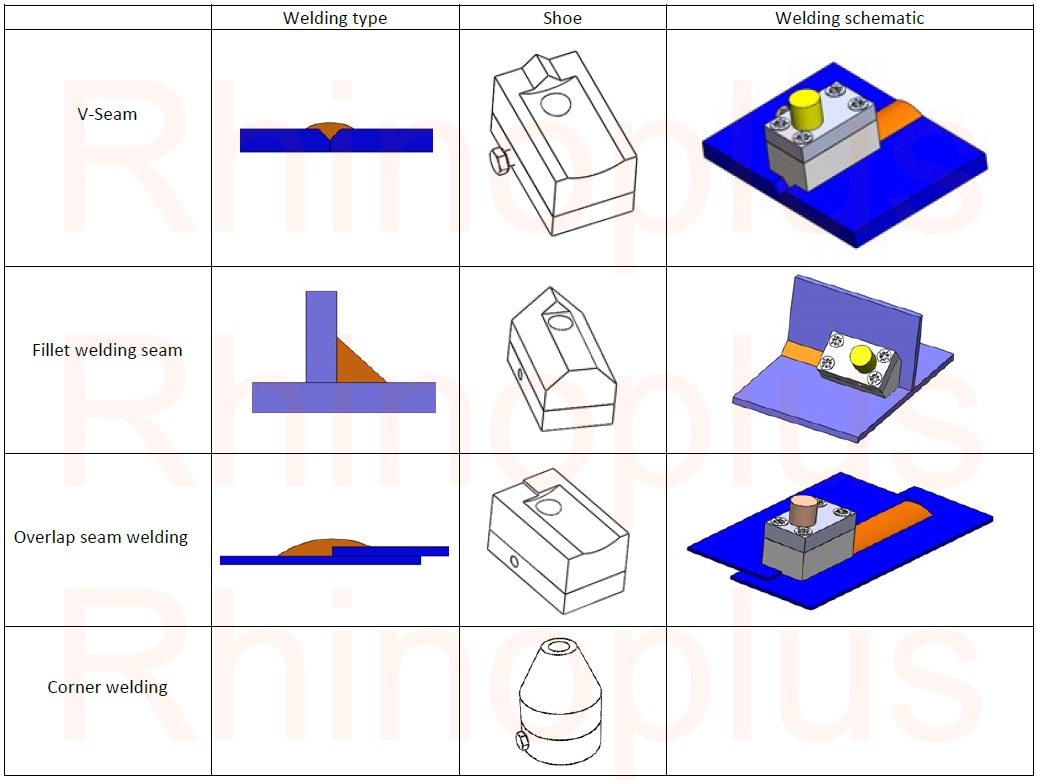 | | Welding type | Shoe | Welding schematic |
|---|---|---|---|
| V-Seam | | | |
| Fillet welding seam | | | |
| Overlap seam welding | | | |
| Corner welding | | | |

Rhinoplus
Rhinoplus
Rhinoplus